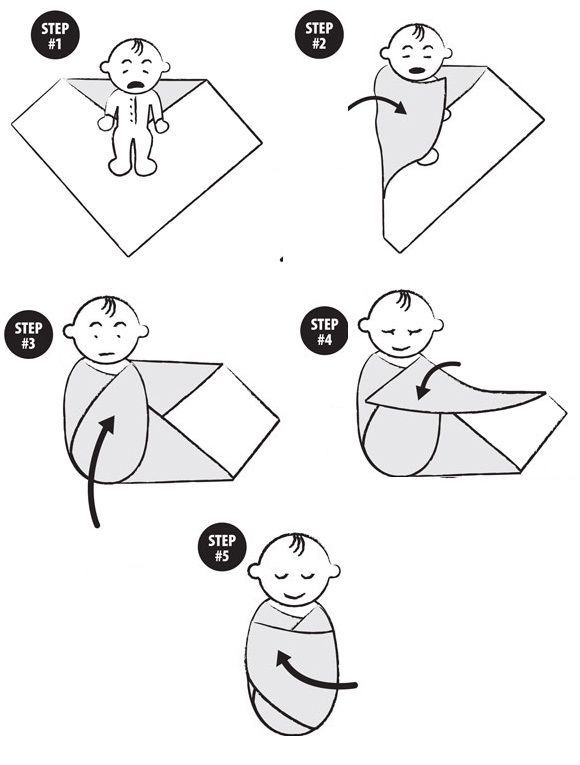 STEP #1

STEP #2

STEP #3

STEP #4

STEP #5