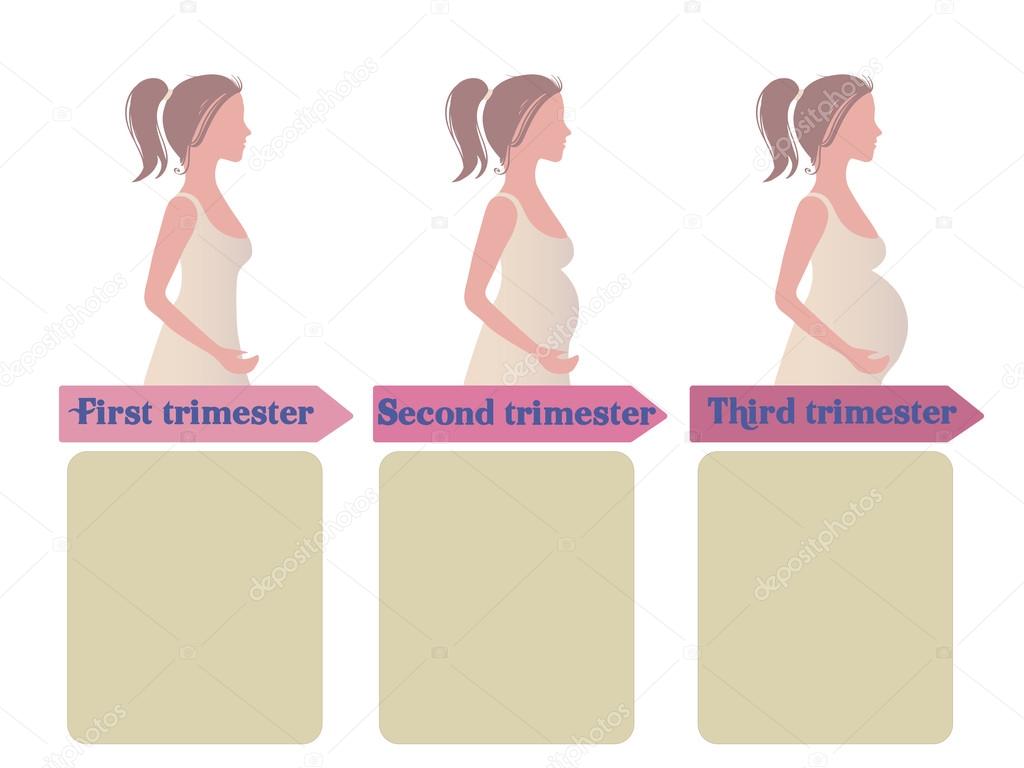 First trimester

Second trimester

Third trimester

depositphotos